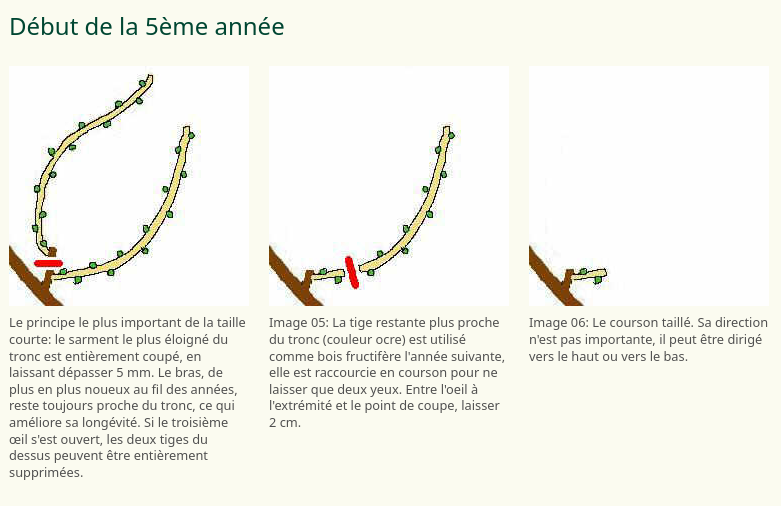 Début de la 5ème année

Le principe le plus important de la taille courte: le sarment le plus éloigné du tronc est entièrement coupé, en laissant dépasser 5 mm. Le bras, de plus en plus noueux au fil des années, reste toujours proche du tronc, ce qui améliore sa longévité. Si le troisième œil s'est ouvert, les deux tiges du dessus peuvent être entièrement supprimées.

Image 05: La tige restante plus proche du tronc (couleur ocre) est utilisé comme bois fructifère l'année suivante, elle est raccourcie en courson pour ne laisser que deux yeux. Entre l'oeil à l'extrémité et le point de coupe, laisser 2 cm.

Image 06: Le courson taillé. Sa direction n'est pas importante, il peut être dirigé vers le haut ou vers le bas.